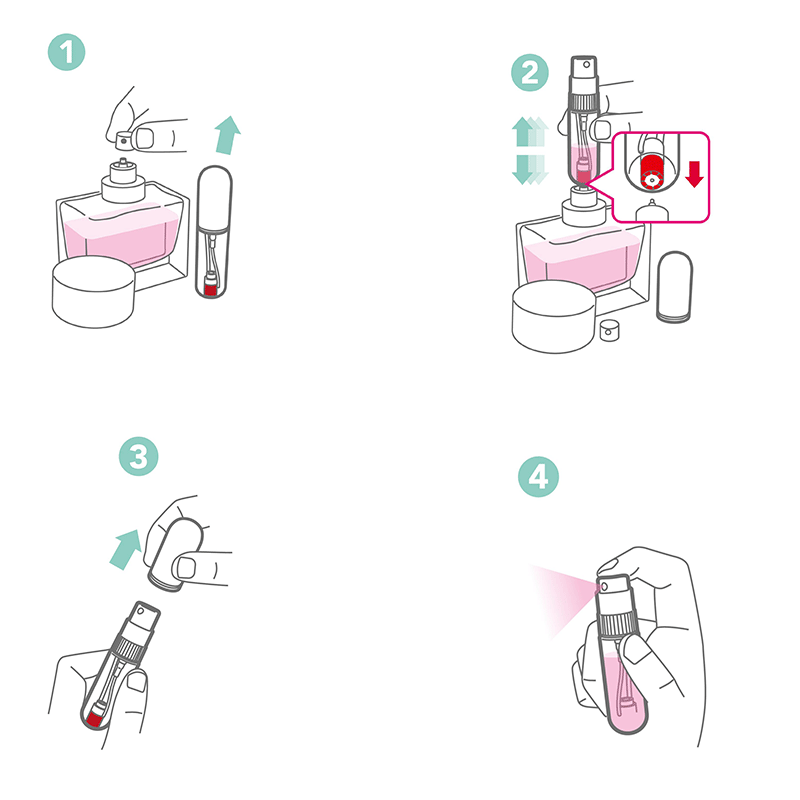 1

2

3

4