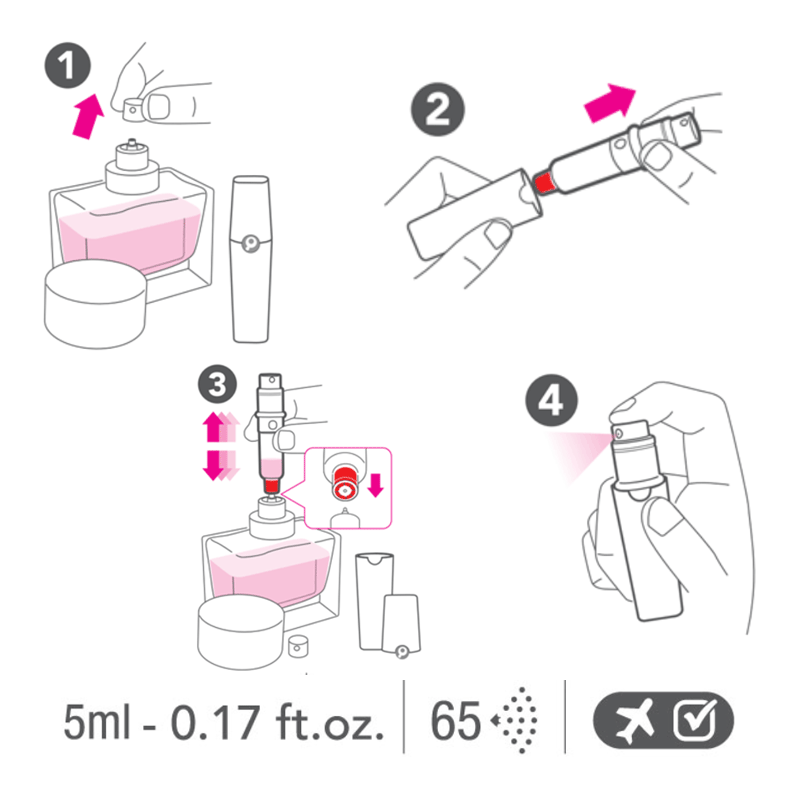 1

2

3

4

5ml - 0.17 ft.oz.

65